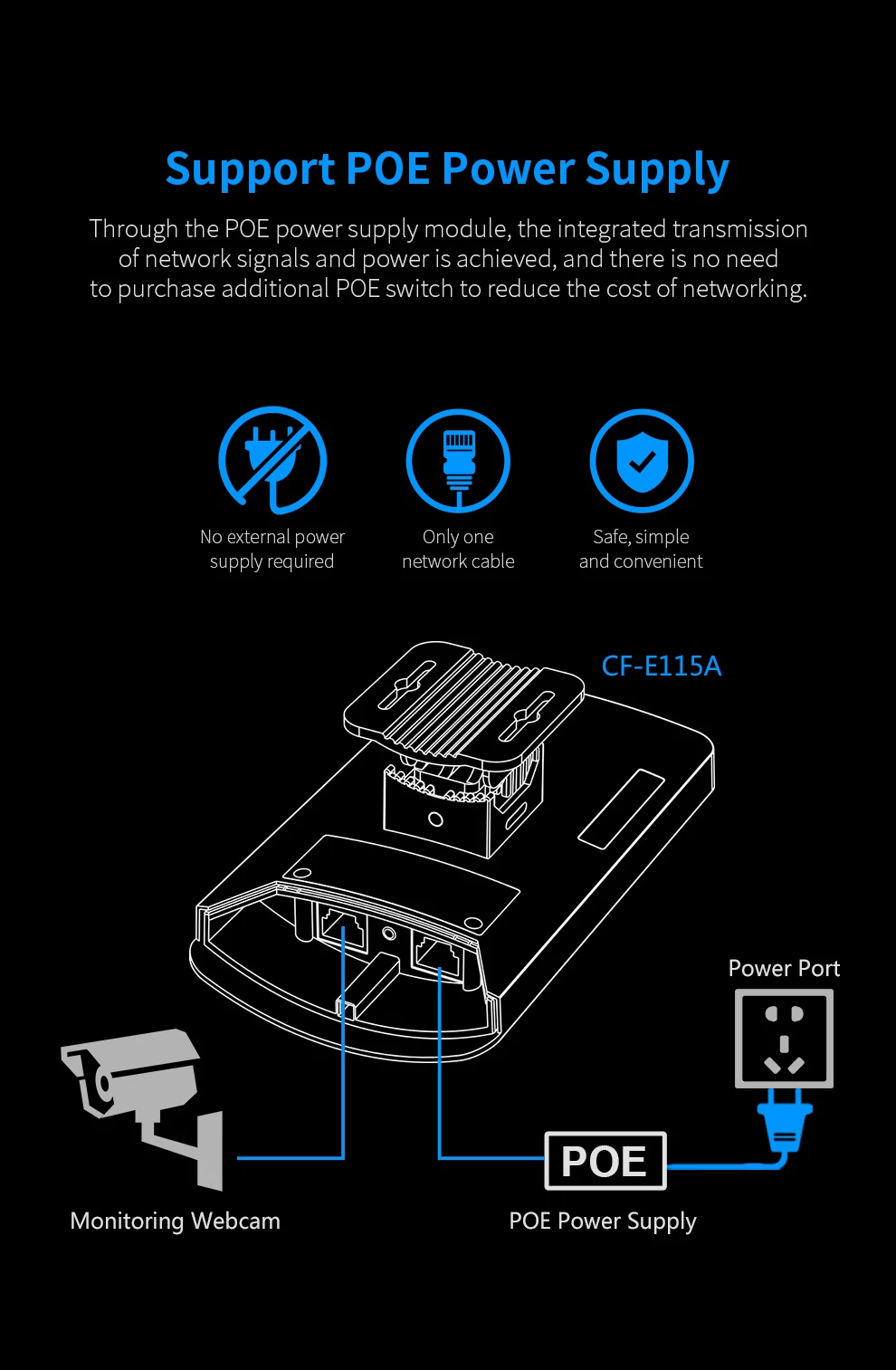 Support POE Power Supply

Through the POE power supply module, the integrated transmission of network signals and power is achieved, and there is no need to purchase additional POE switch to reduce the cost of networking.

No external power supply required

Only one network cable

Safe, simple and convenient

CF-E115A

Power Port

POE

Monitoring Webcam

POE Power Supply